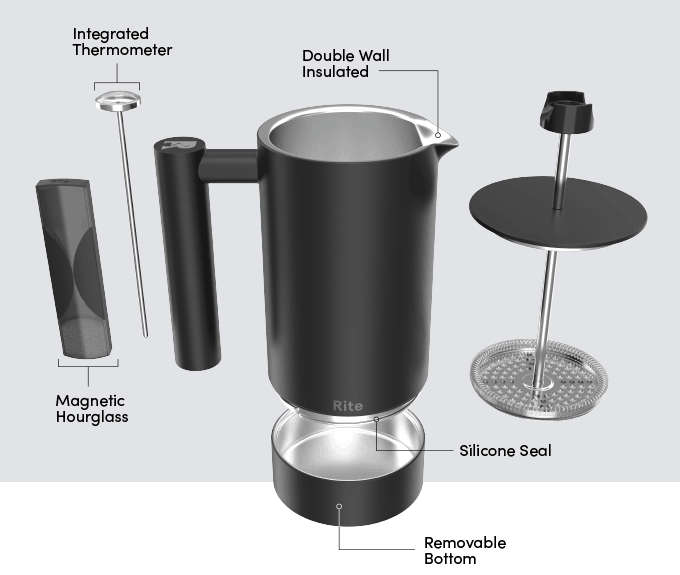 Integrated Thermometer

Double Wall Insulated

Magnetic Hourglass

Rite

Silicone Seal

Removable Bottom