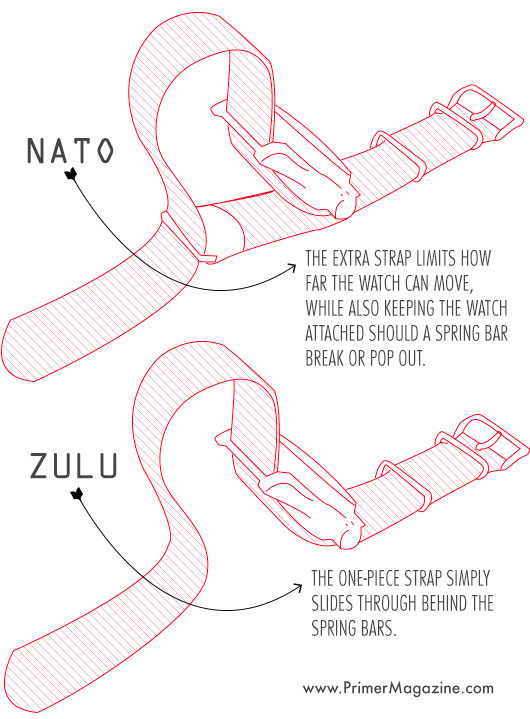 NATO

THE EXTRA STRAP LIMITS HOW FAR THE WATCH CAN MOVE, WHILE ALSO KEEPING THE WATCH ATTACHED SHOULD A SPRING BAR BREAK OR POP OUT.

ZULU

THE ONE-PIECE STRAP SIMPLY SLIDES THROUGH BEHIND THE SPRING BARS.

www.PrimerMagazine.com