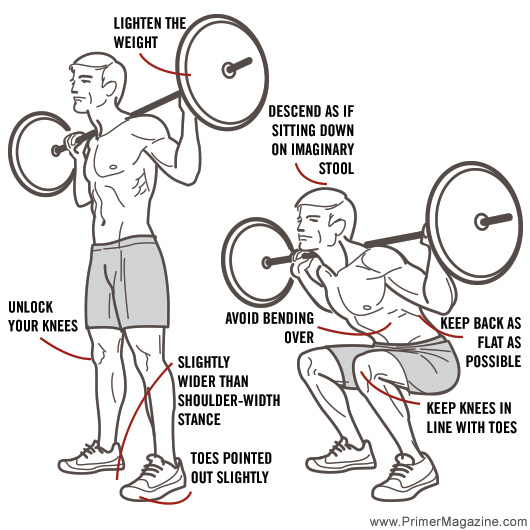 LIGHTEN THE WEIGHT

DESCEND AS IF SITTING DOWN ON IMAGINARY STOOL

UNLOCK YOUR KNEES

AVOID BENDING OVER

KEEP BACK AS FLAT AS POSSIBLE

SLIGHTLY WIDER THAN SHOULDER-WIDTH STANCE

KEEP KNEES IN LINE WITH TOES

TOES POINTED OUT SLIGHTLY

www.PrimerMagazine.com