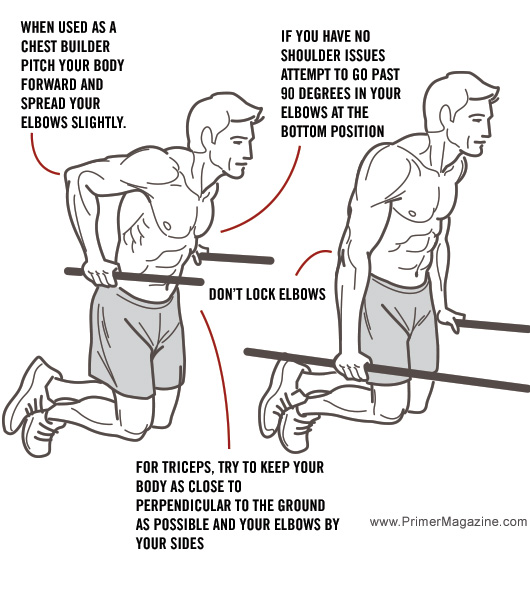 WHEN USED AS A CHEST BUILDER PITCH YOUR BODY FORWARD AND SPREAD YOUR ELBOWS SLIGHTLY.

IF YOU HAVE NO SHOULDER ISSUES ATTEMPT TO GO PAST 90 DEGREES IN YOUR ELBOWS AT THE BOTTOM POSITION

DON'T LOCK ELBOWS

FOR TRICEPS, TRY TO KEEP YOUR BODY AS CLOSE TO PERPENDICULAR TO THE GROUND AS POSSIBLE AND YOUR ELBOWS BY YOUR SIDES

www.PrimerMagazine.com