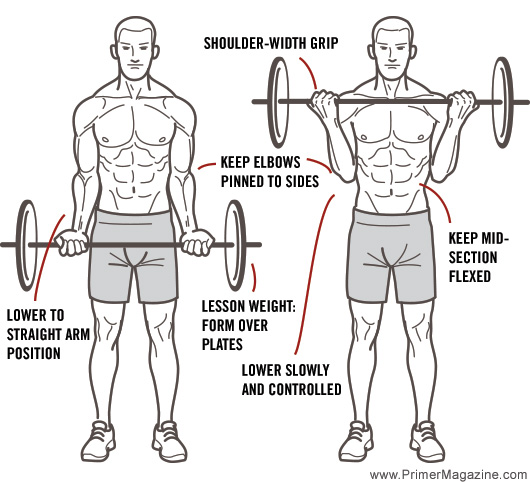 SHOULDER-WIDTH GRIP

KEEP ELBOWS PINNED TO SIDES

KEEP MID-SECTION FLEXED

LOWER TO STRAIGHT ARM POSITION

LESSON WEIGHT: FORM OVER PLATES

LOWER SLOWLY AND CONTROLLED

www.PrimerMagazine.com