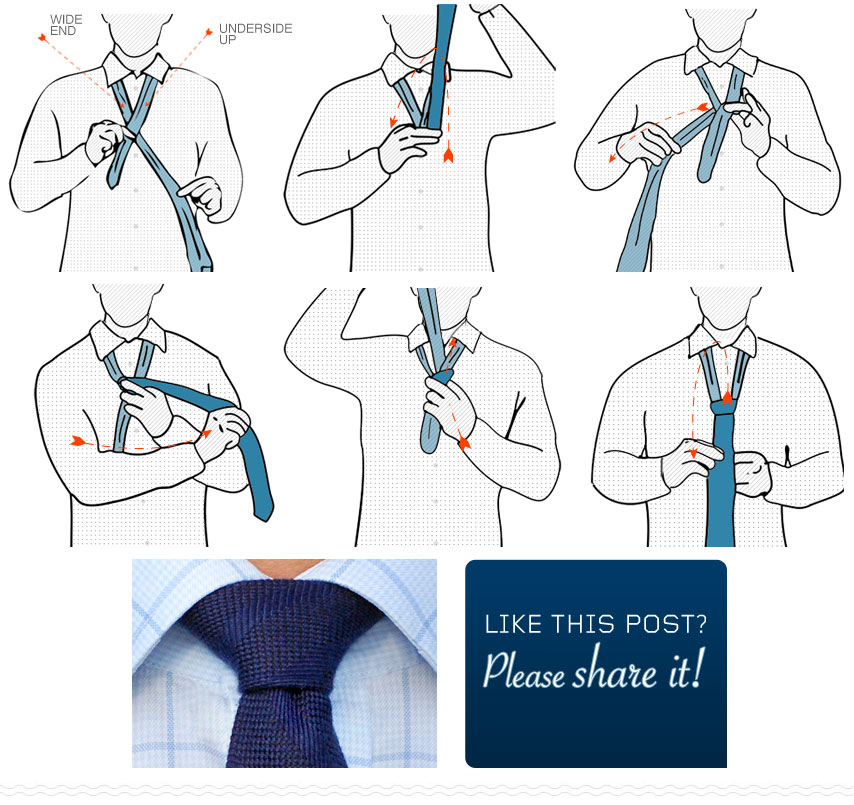 WIDE END

UNDERSIDE UP

LIKE THIS POST?

Please share it!