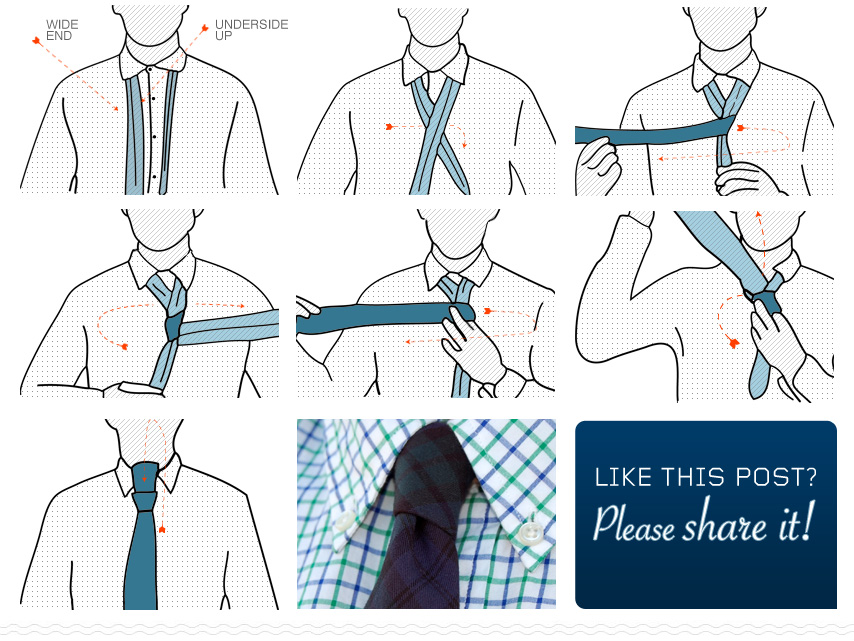 WIDE END

UNDERSIDE UP

LIKE THIS POST?
Please share it!