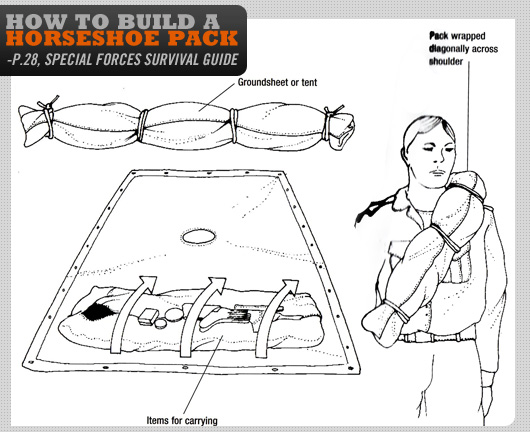 HOW TO BUILD A
HORSESHOE PACK
-P.28, SPECIAL FORCES SURVIVAL GUIDE

Groundsheet or tent

Pack wrapped diagonally across shoulder

Items for carrying